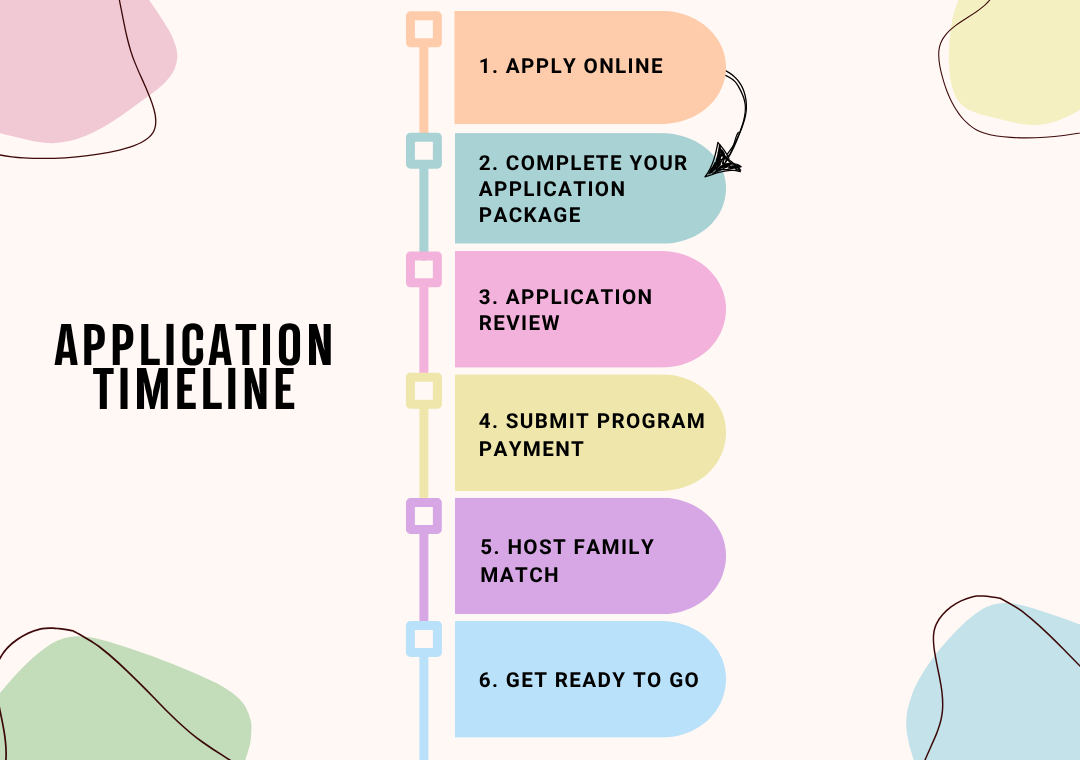 APPLICATION TIMELINE

1. APPLY ONLINE

2. COMPLETE YOUR APPLICATION PACKAGE

3. APPLICATION REVIEW

4. SUBMIT PROGRAM PAYMENT

5. HOST FAMILY MATCH

6. GET READY TO GO